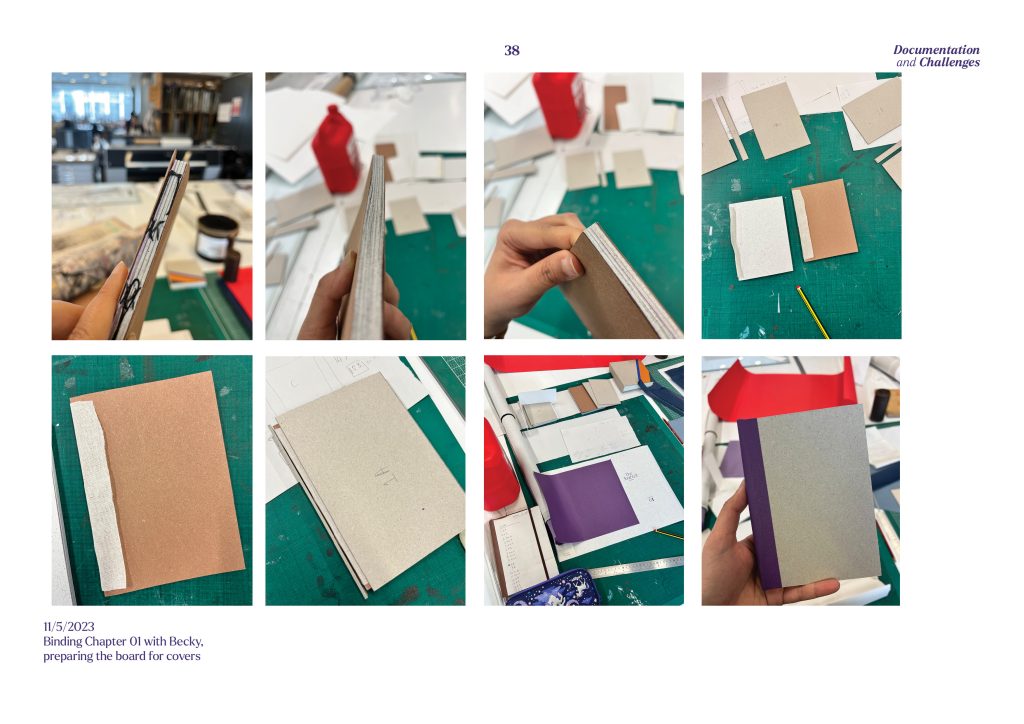 38

Documentation
and Challenges

11/5/2023
Binding Chapter 01 with Becky,
preparing the board for covers